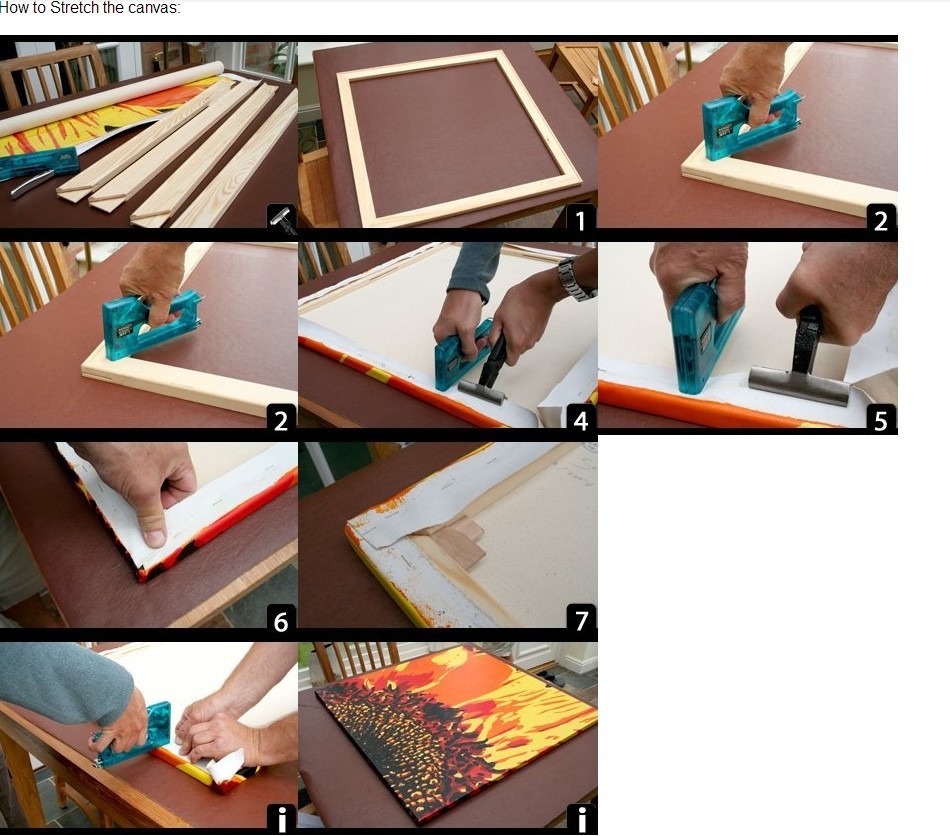 How to Stretch the canvas:

1

2

2

4

5

6

7

i

i